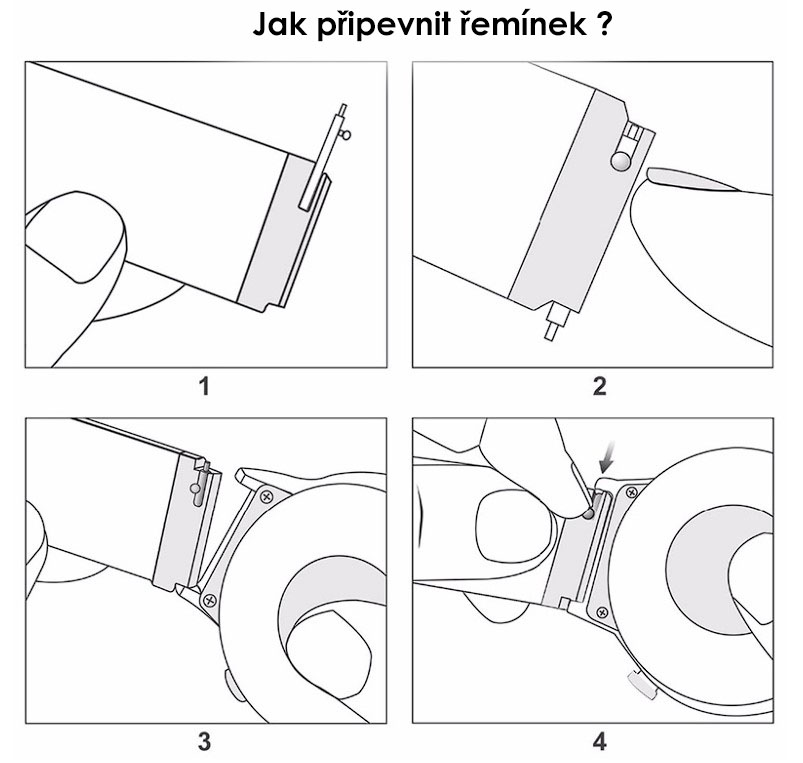 Jak připevnit řemínek ?

1

2

3

4